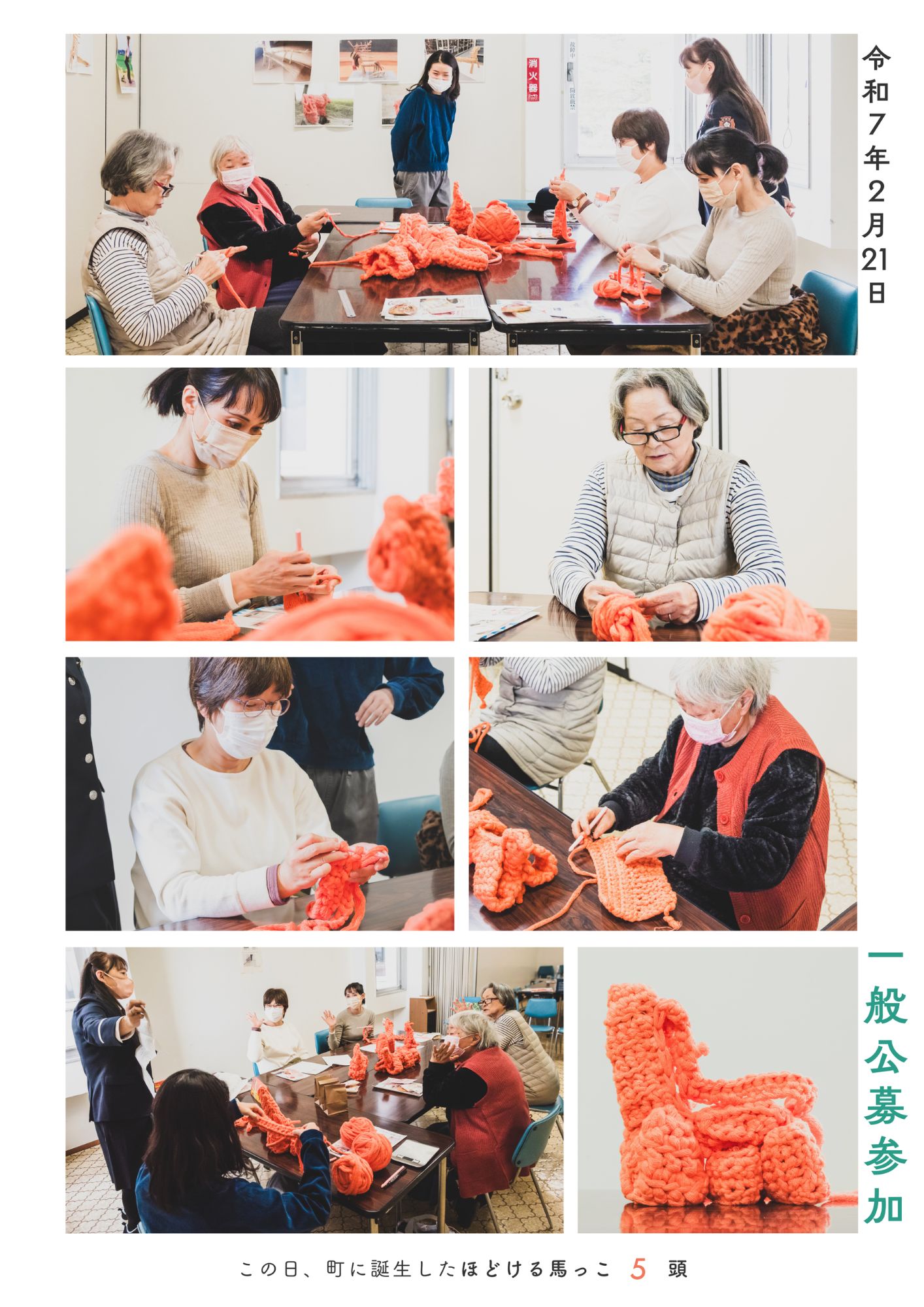 令和7年2月21日

消火器

一般公募参加

この日、町に誕生したほどける馬っこ 5 頭